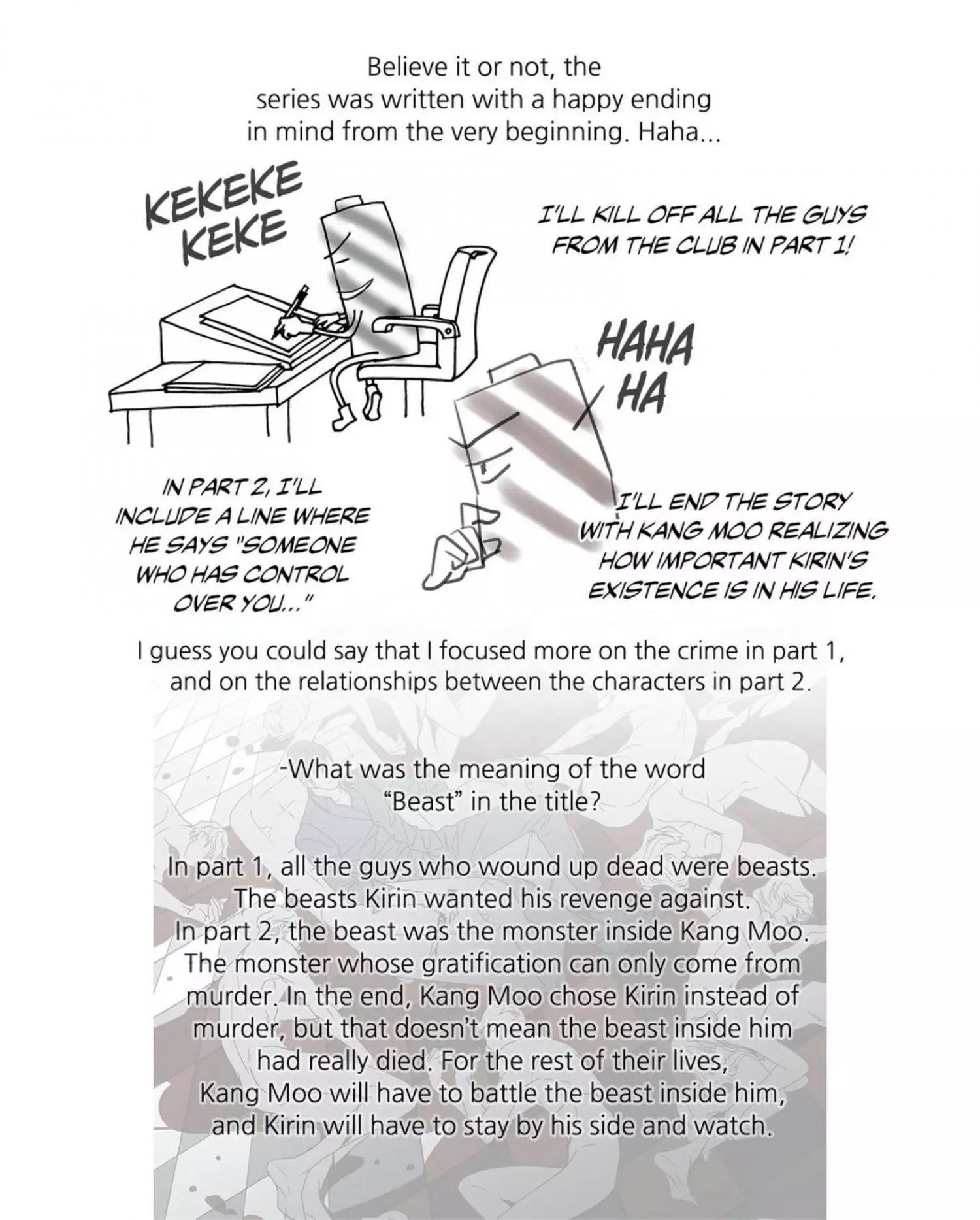 Believe it or not, the series was written with a happy ending in mind from the very beginning. Haha...

KEKEKE KEKE

I'LL KILL OFF ALL THE GUYS FROM THE CLUB IN PART 1!

HAHA HA

IN PART 2, I'LL INCLUDE A LINE WHERE HE SAYS "SOMEONE WHO HAS CONTROL OVER YOU..."

I'LL END THE STORY WITH KANG MOO REALIZING HOW IMPORTANT KIRIN'S EXISTENCE IS IN HIS LIFE.

I guess you could say that I focused more on the crime in part 1, and on the relationships between the characters in part 2.

-What was the meaning of the word "Beast" in the title?

In part 1, all the guys who wound up dead were beasts. The beasts Kirin wanted his revenge against. In part 2, the beast was the monster inside Kang Moo. The monster whose gratification can only come from murder. In the end, Kang Moo chose Kirin instead of murder, but that doesn't mean the beast inside him had really died. For the rest of their lives, Kang Moo will have to battle the beast inside him, and Kirin will have to stay by his side and watch.