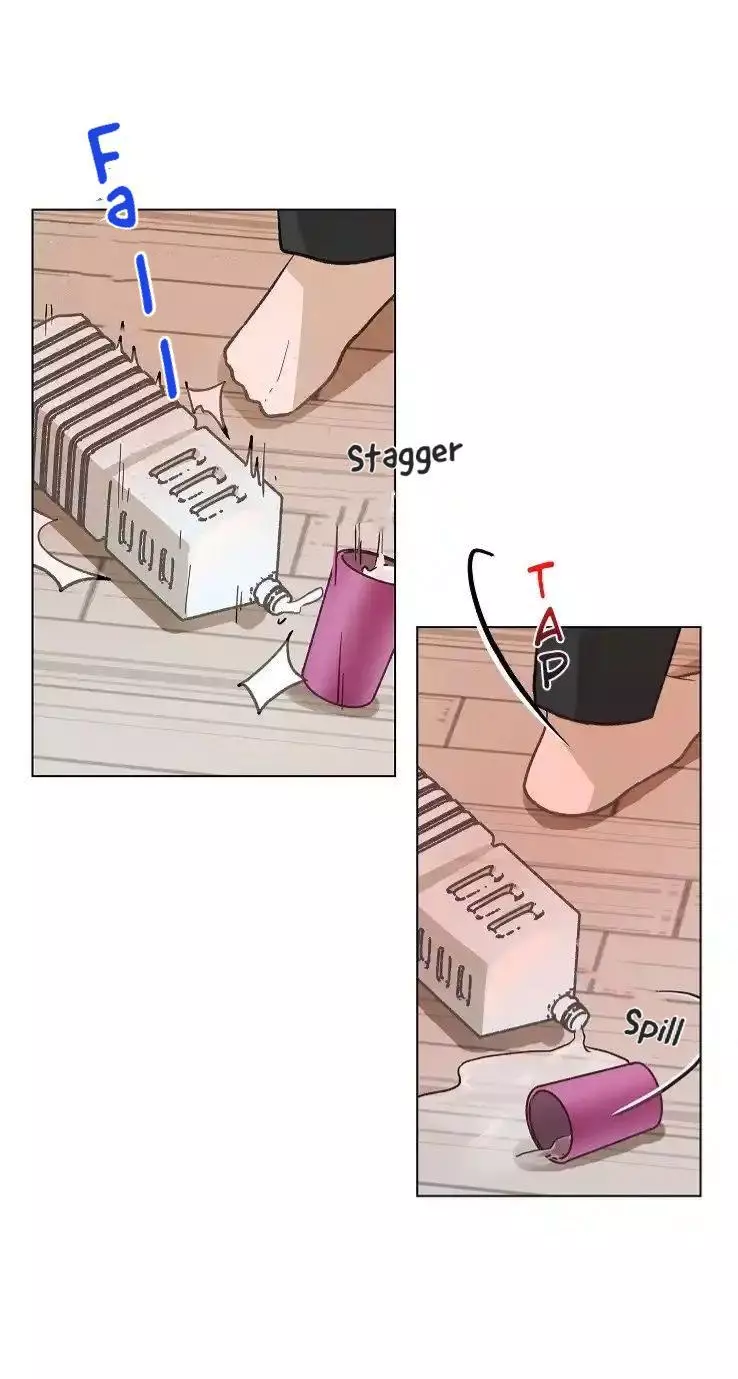 Fall

Stagger

TAP

Spill