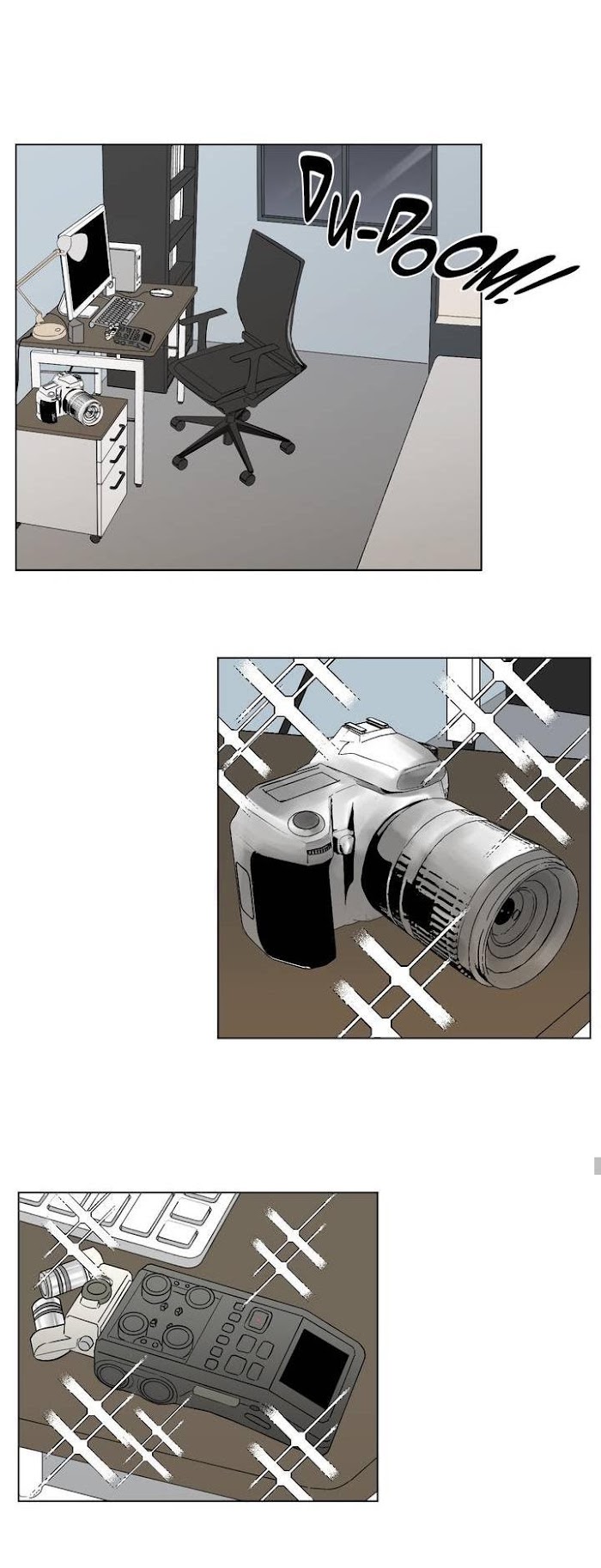 DU-DOOM!!