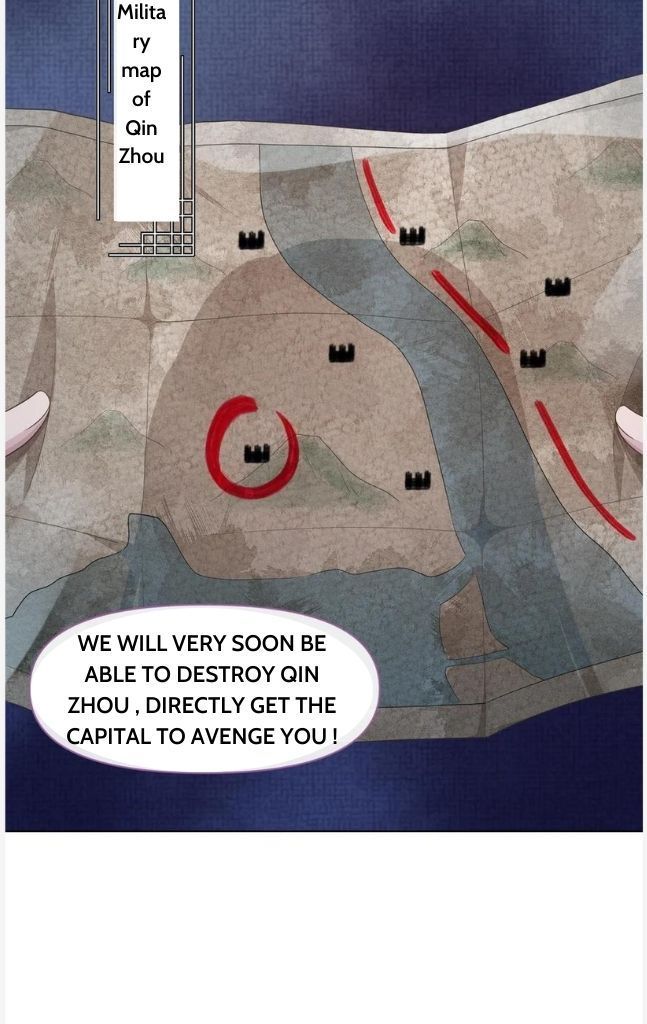 Military map of Qin Zhou

WE WILL VERY SOON BE ABLE TO DESTROY QIN ZHOU , DIRECTLY GET THE CAPITAL TO AVENGE YOU !