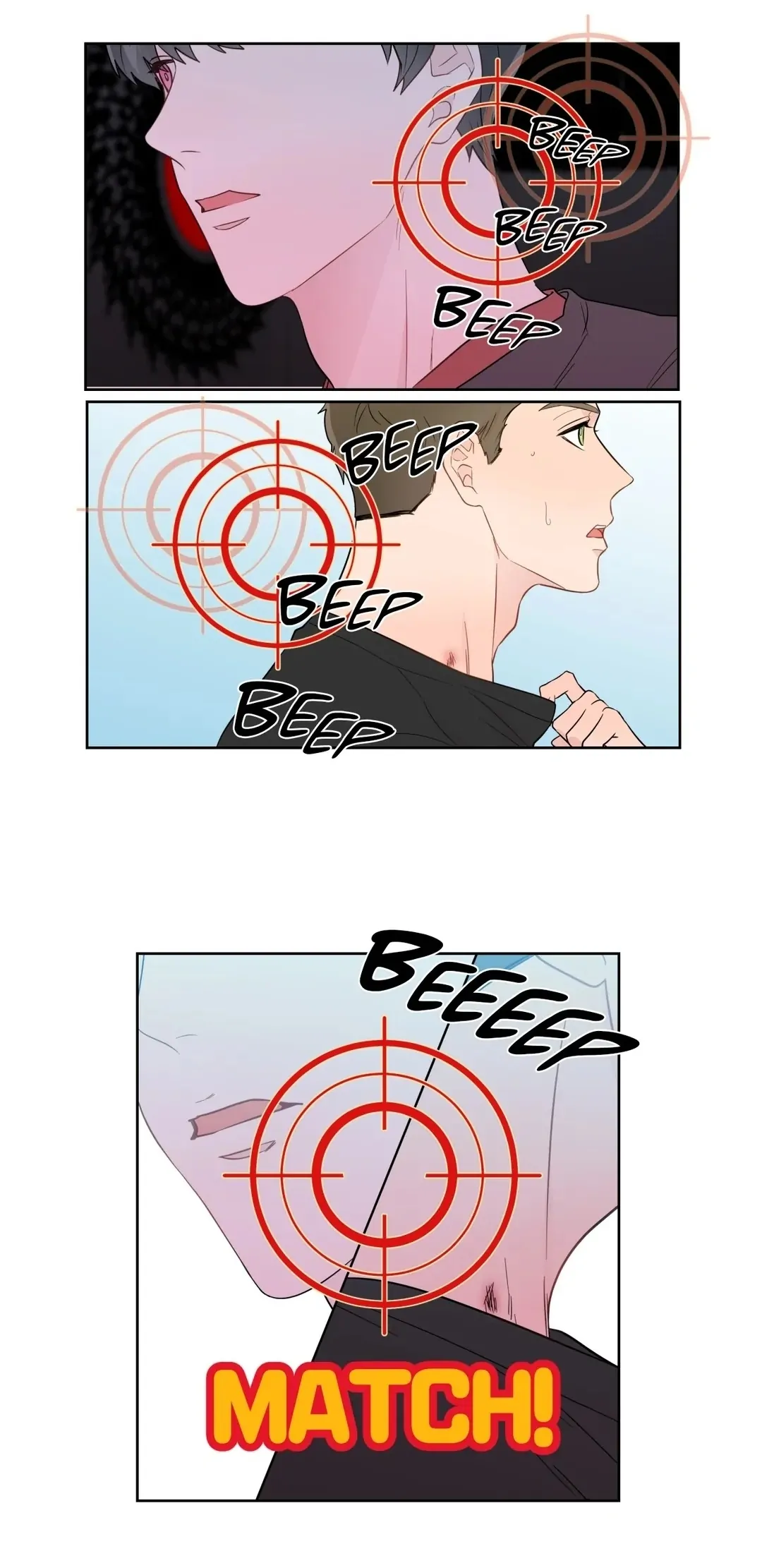 BEEP

BEEP

BEEP

BEEP

BEEP

BEEP

BEEEEP

MATCH!