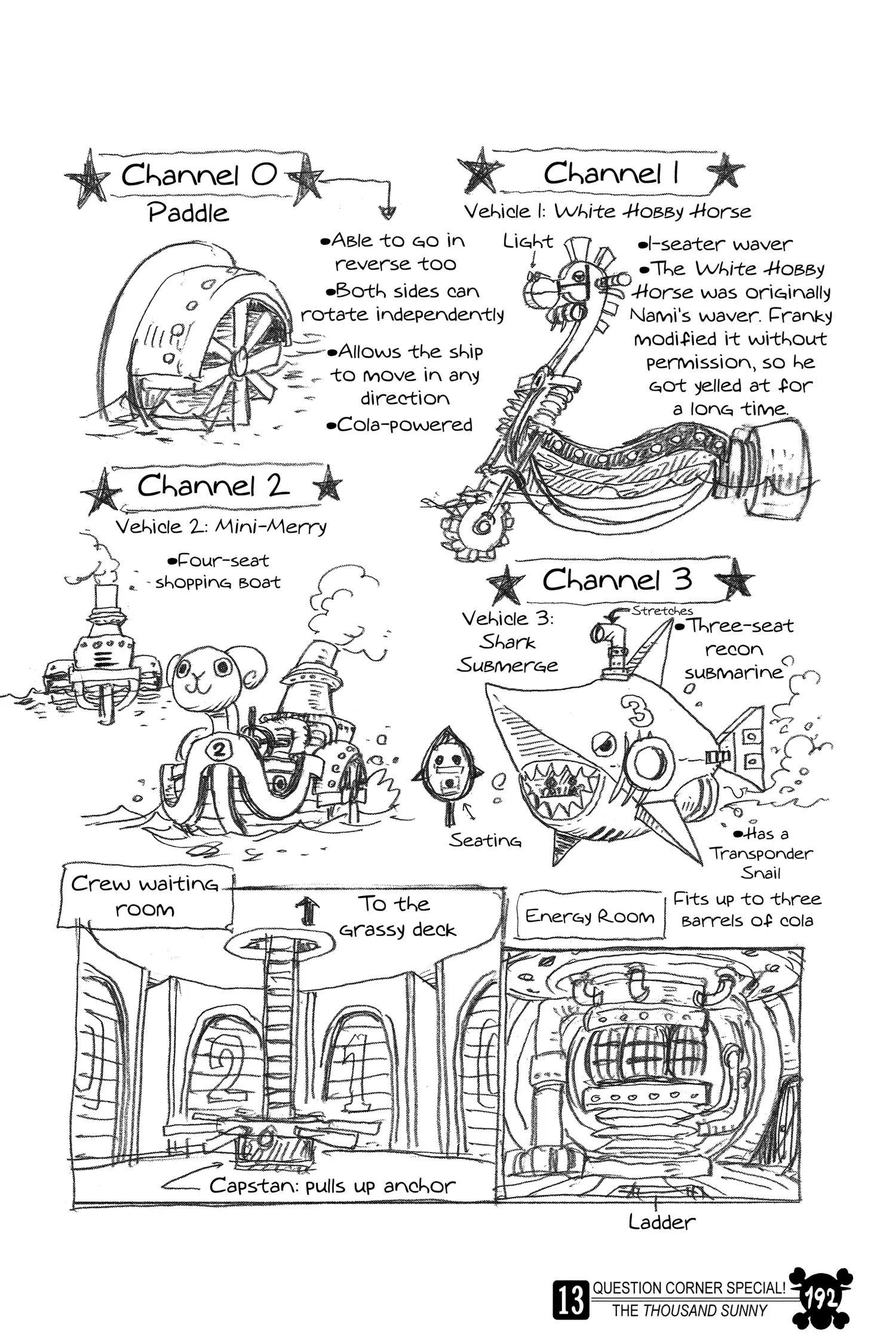 Channel 0
Paddle

•Able to go in reverse too
•Both sides can rotate independently
•Allows the ship to move in any direction
•Cola-powered

Channel 1
Vehicle 1: White Hobby Horse

Light

•1-seater waver
•The White Hobby Horse was originally Nami's waver. Franky modified it without permission, so he got yelled at for a long time.

Channel 2
Vehicle 2: Mini-Merry

•Four-seat shopping boat

2

Channel 3
Vehicle 3: Shark Submerge

Stretches

•Three-seat recon submarine

3

Seating

•Has a Transponder Snail

Crew waiting room

To the grassy deck

2 1

Capstan: pulls up anchor

Energy Room

Fits up to three barrels of cola

Ladder

13 QUESTION CORNER SPECIAL! THE THOUSAND SUNNY 192