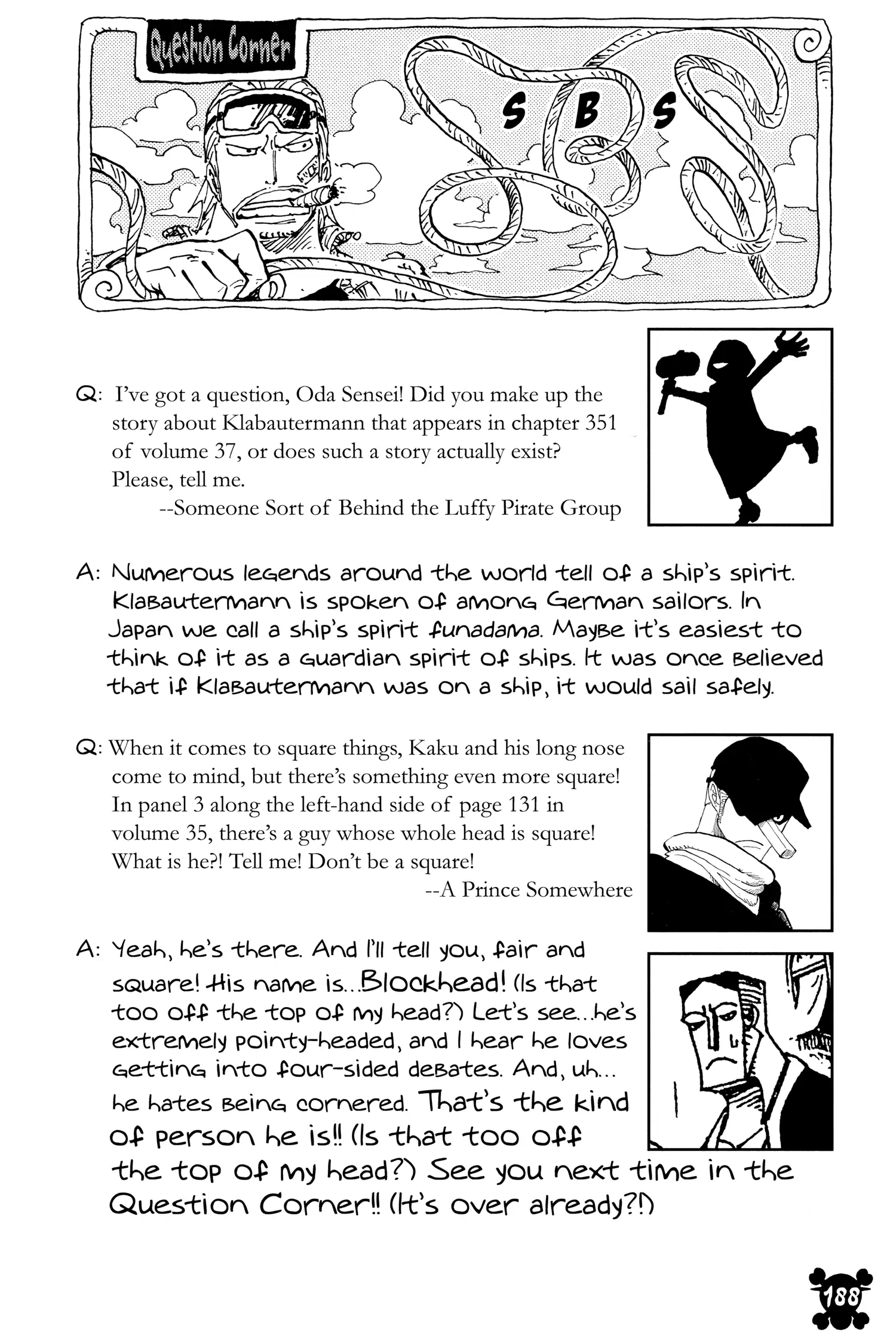 Question Corner

S B S

Q: I've got a question, Oda Sensei! Did you make up the story about Klabautermann that appears in chapter 351 of volume 37, or does such a story actually exist? Please, tell me.
--Someone Sort of Behind the Luffy Pirate Group

A: Numerous legends around the world tell of a ship's spirit. Klabautermann is spoken of among German sailors. In Japan we call a ship's spirit funadama. Maybe it's easiest to think of it as a guardian spirit of ships. It was once believed that if Klabautermann was on a ship, it would sail safely.

Q: When it comes to square things, Kaku and his long nose come to mind, but there's something even more square! In panel 3 along the left-hand side of page 131 in volume 35, there's a guy whose whole head is square! What is he?! Tell me! Don't be a square!
--A Prince Somewhere

A: Yeah, he's there. And I'll tell you, fair and square! His name is...Blockhead! (Is that too off the top of my head?) Let's see...he's extremely pointy-headed, and I hear he loves getting into four-sided debates. And, uh... he hates being cornered. That's the kind of person he is!! (Is that too off the top of my head?) See you next time in the Question Corner!! (It's over already?!)

188