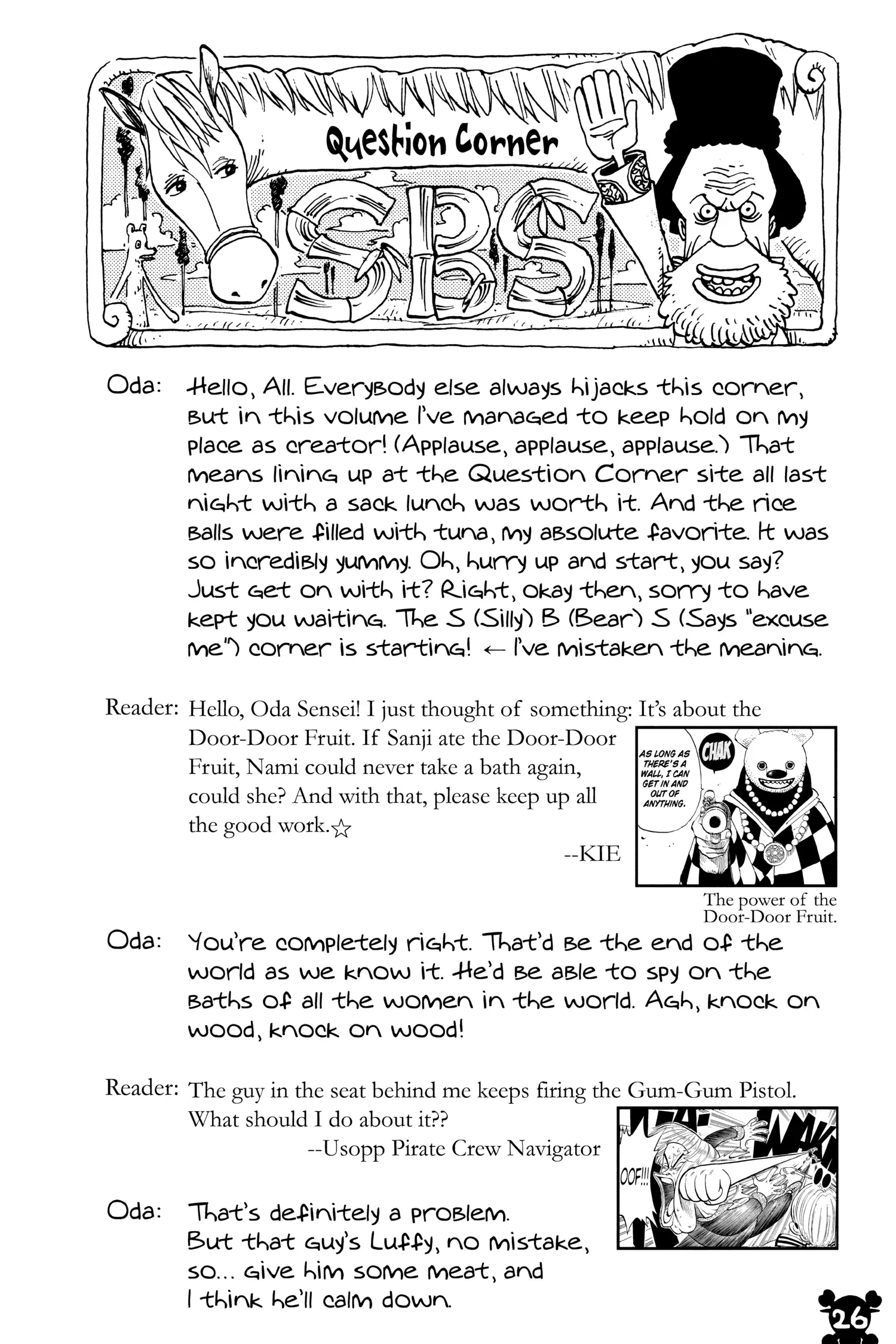 Question Corner

SBS

Oda: Hello, All. Everybody else always hijacks this corner, but in this volume I've managed to keep hold on my place as creator! (Applause, applause, applause.) That means lining up at the Question Corner site all last night with a sack lunch was worth it. And the rice balls were filled with tuna, my absolute favorite. It was so incredibly yummy. Oh, hurry up and start, you say? Just get on with it? Right, okay then, sorry to have kept you waiting. The S (Silly) B (Bear) S (Says "excuse me") corner is starting! ← I've mistaken the meaning.

Reader: Hello, Oda Sensei! I just thought of something: It's about the Door-Door Fruit. If Sanji ate the Door-Door Fruit, Nami could never take a bath again, could she? And with that, please keep up all the good work.☆

--KIE

AS LONG AS THERE'S A WALL, I CAN GET IN AND OUT OF ANYTHING.

CHAK

The power of the Door-Door Fruit.

Oda: You're completely right. That'd be the end of the world as we know it. He'd be able to spy on the baths of all the women in the world. Agh, knock on wood, knock on wood!

Reader: The guy in the seat behind me keeps firing the Gum-Gum Pistol. What should I do about it??

--Usopp Pirate Crew Navigator

OOF!!!

Oda: That's definitely a problem. But that guy's Luffy, no mistake, so... give him some meat, and I think he'll calm down.

26