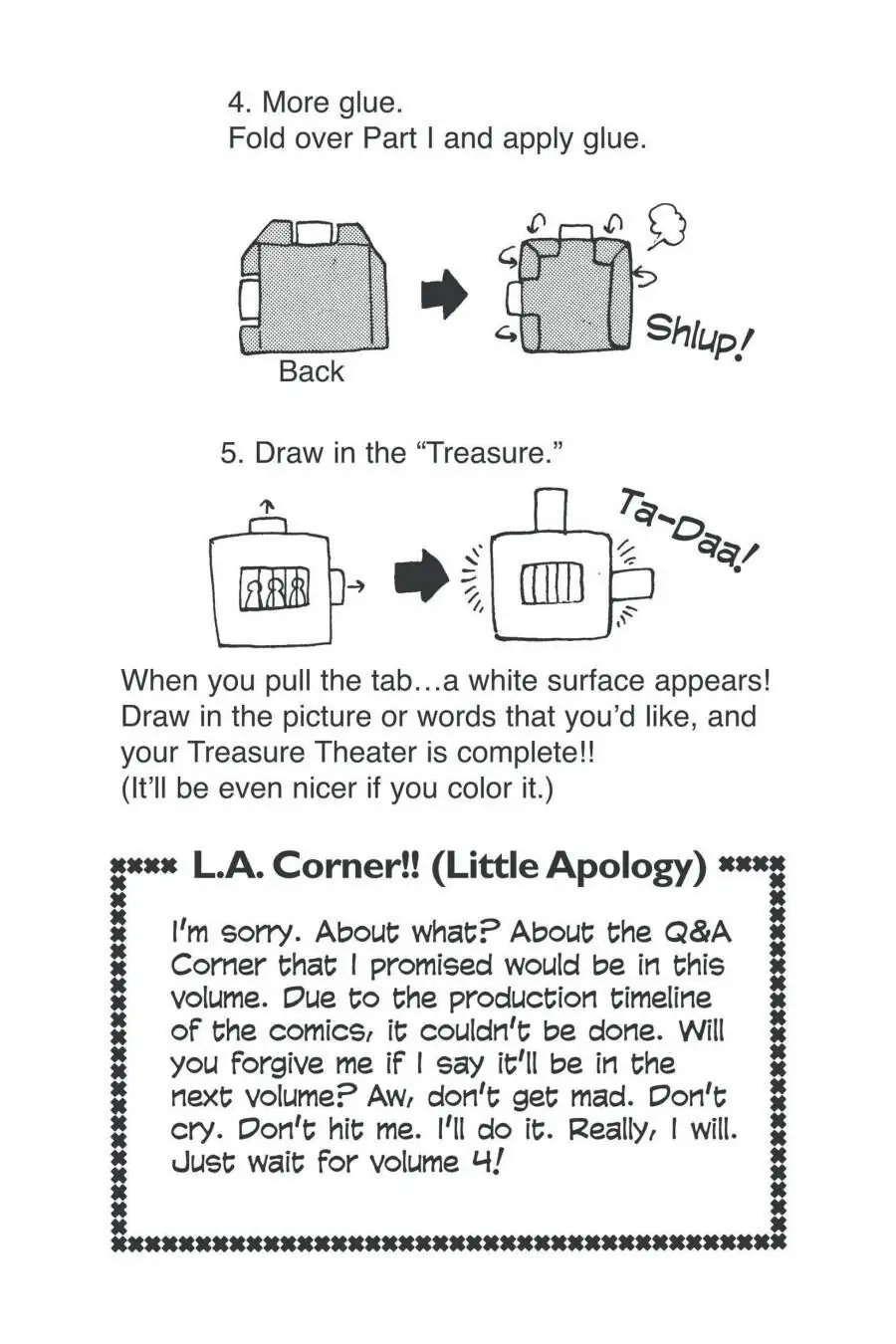 4. More glue.
Fold over Part I and apply glue.

Back

Shlup!

5. Draw in the "Treasure."

Ta-Daa!

When you pull the tab…a white surface appears! Draw in the picture or words that you'd like, and your Treasure Theater is complete!! (It'll be even nicer if you color it.)

L.A. Corner!! (Little Apology)

I'm sorry. About what? About the Q&A Corner that I promised would be in this volume. Due to the production timeline of the comics, it couldn't be done. Will you forgive me if I say it'll be in the next volume? Aw, don't get mad. Don't cry. Don't hit me. I'll do it. Really, I will. Just wait for volume 4!