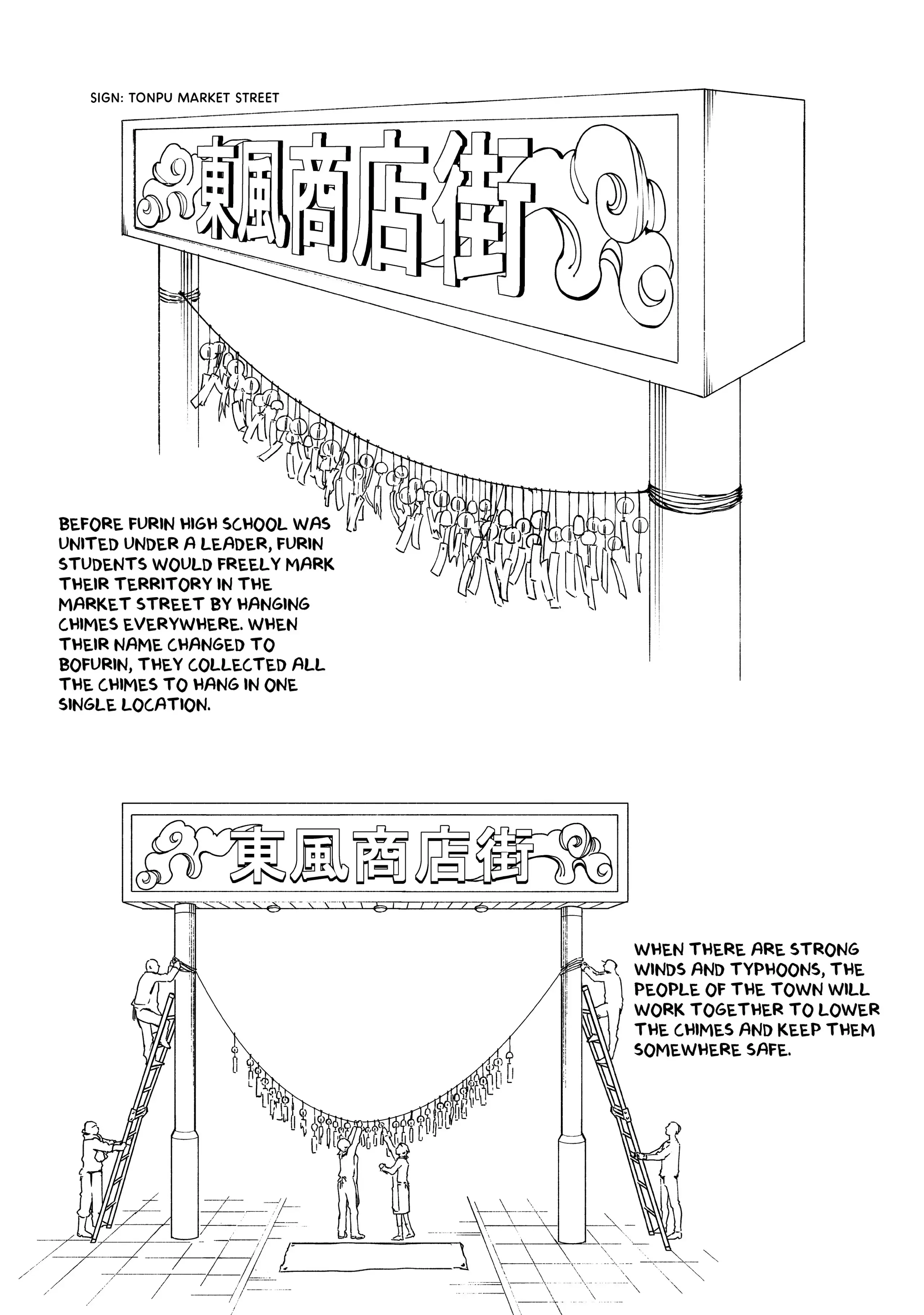 SIGN: TONPU MARKET STREET

東風商店街

BEFORE FURIN HIGH SCHOOL WAS UNITED UNDER A LEADER, FURIN STUDENTS WOULD FREELY MARK THEIR TERRITORY IN THE MARKET STREET BY HANGING CHIMES EVERYWHERE. WHEN THEIR NAME CHANGED TO BOFURIN, THEY COLLECTED ALL THE CHIMES TO HANG IN ONE SINGLE LOCATION.

東風商店街

WHEN THERE ARE STRONG WINDS AND TYPHOONS, THE PEOPLE OF THE TOWN WILL WORK TOGETHER TO LOWER THE CHIMES AND KEEP THEM SOMEWHERE SAFE.